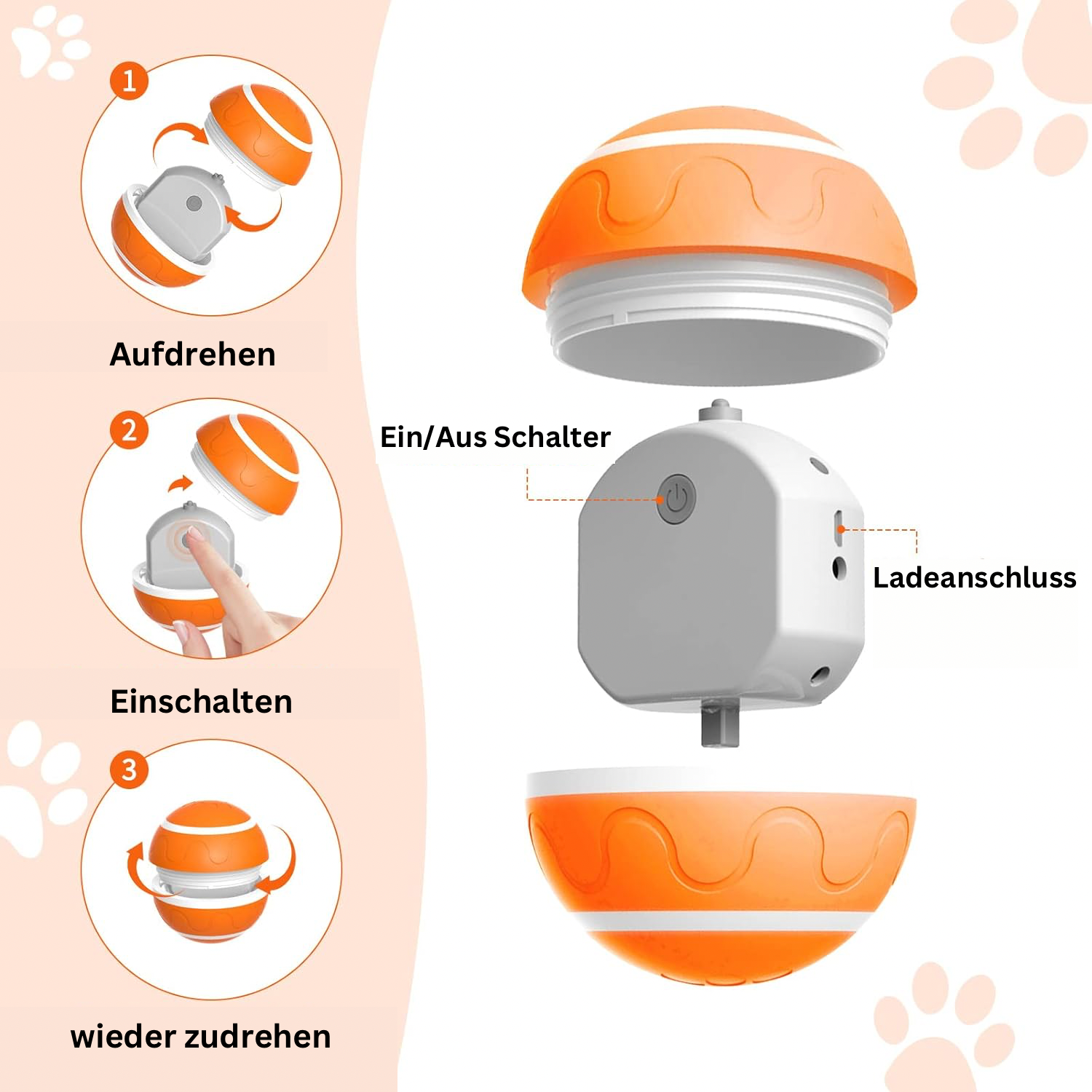 1

Aufdrehen

2

Einschalten

3

wieder zudrehen

Ein/Aus Schalter

Ladeanschluss